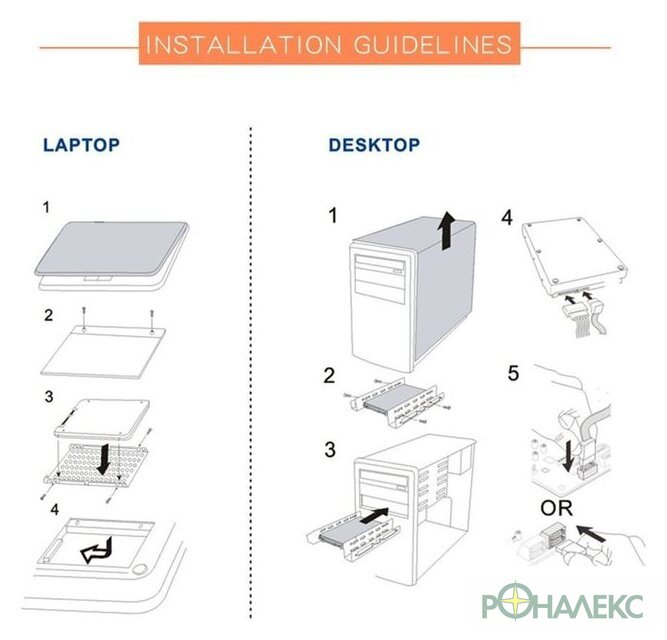 INSTALLATION GUIDELINES

LAPTOP

1

2

3

4

DESKTOP

1

2

3

4

5

OR

РОНАЛЕКС